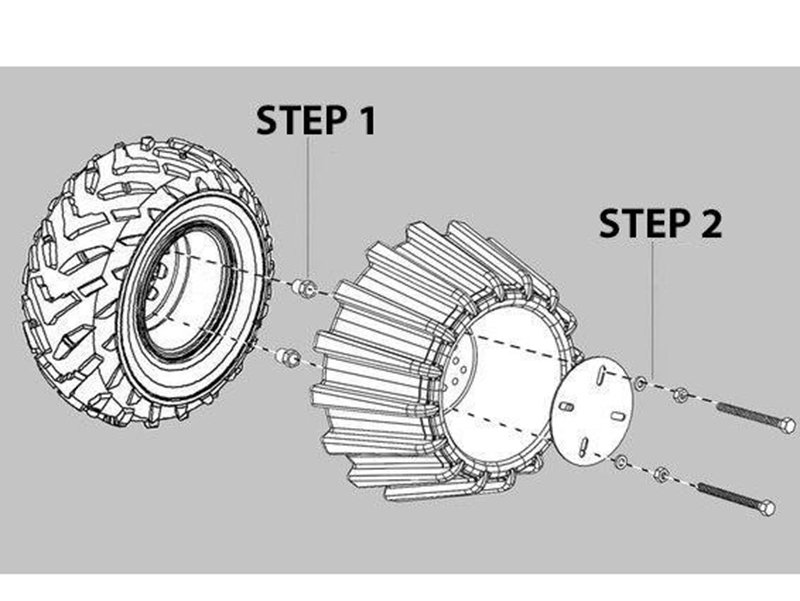 STEP 1

STEP 2